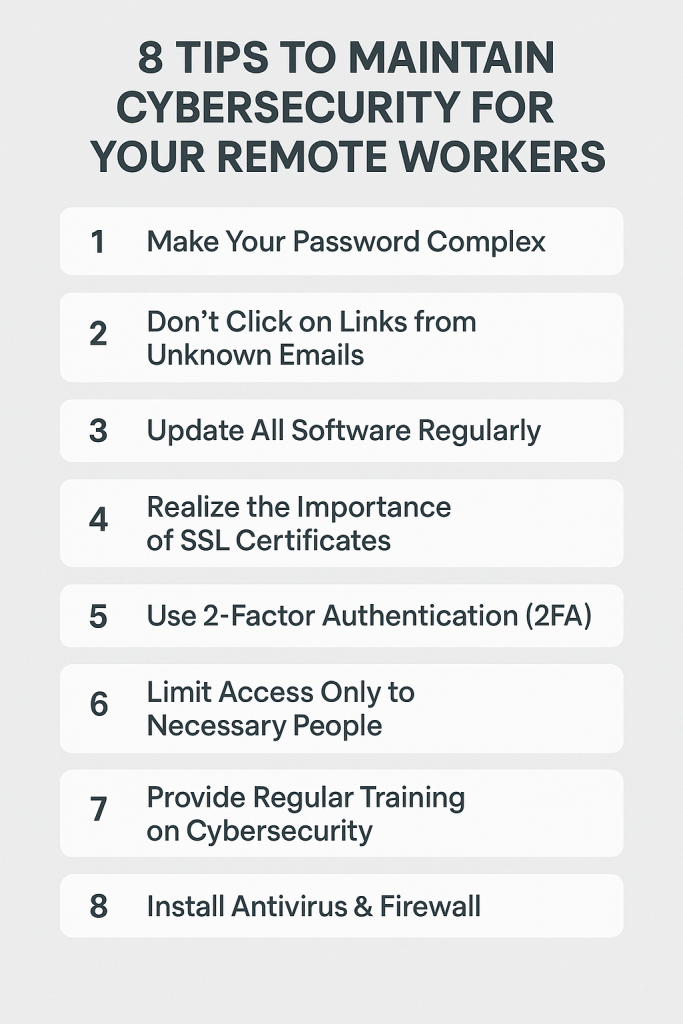 8 TIPS TO MAINTAIN CYBERSECURITY FOR YOUR REMOTE WORKERS

1 Make Your Password Complex

2 Don't Click on Links from Unknown Emails

3 Update All Software Regularly

4 Realize the Importance of SSL Certificates

5 Use 2-Factor Authentication (2FA)

6 Limit Access Only to Necessary People

7 Provide Regular Training on Cybersecurity

8 Install Antivirus & Firewall